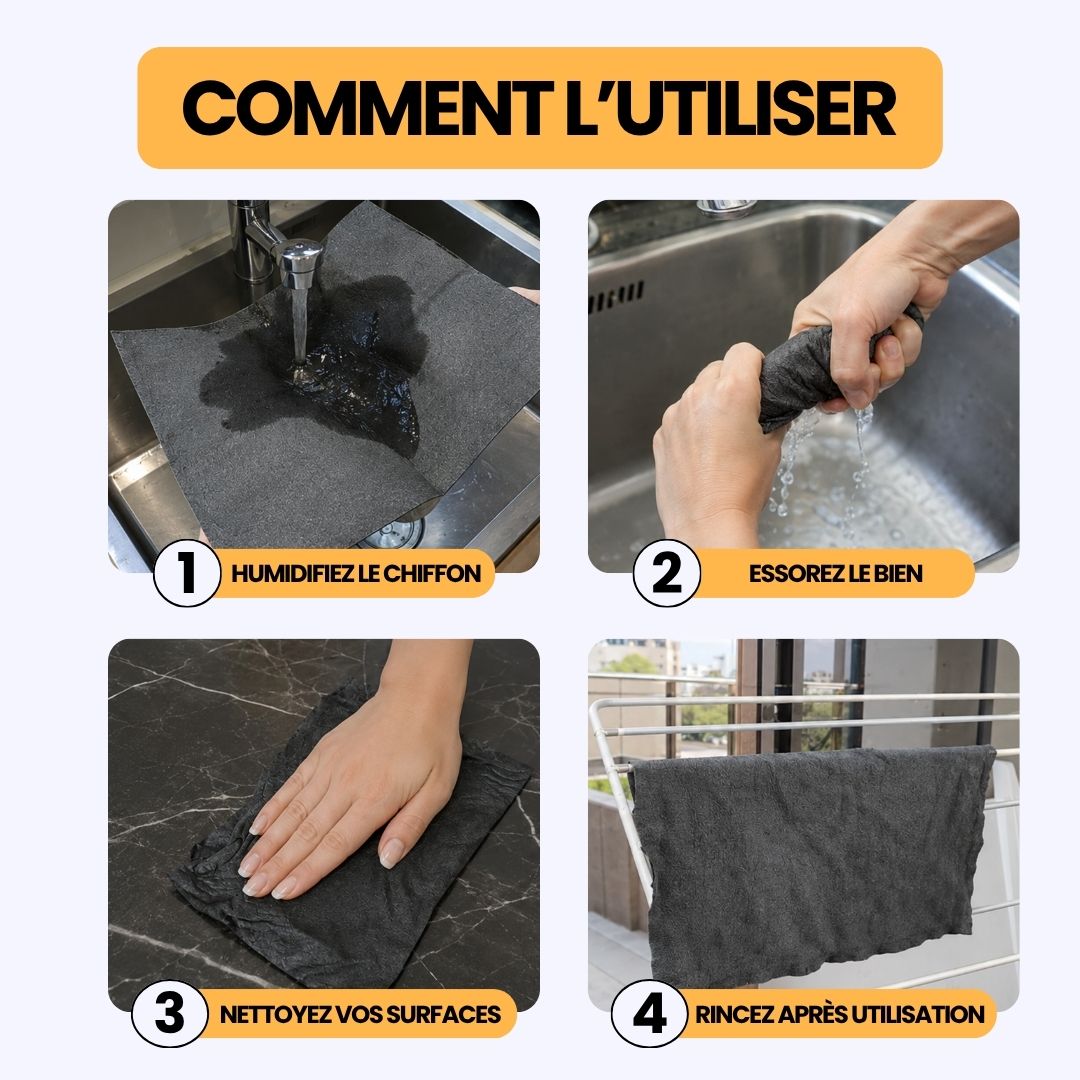 COMMENT L'UTILISER

1 HUMIDIFIEZ LE CHIFFON

2 ESSOREZ LE BIEN

3 NETTOYEZ VOS SURFACES

4 RINCEZ APRÈS UTILISATION